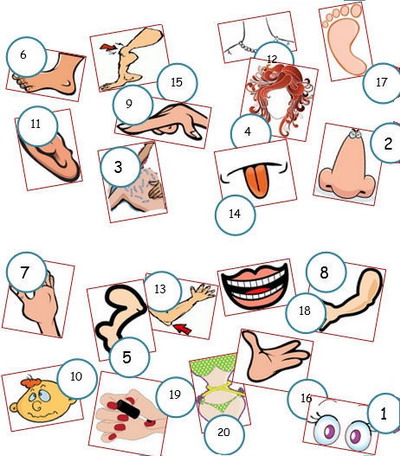 6
15
12
17
9
11
4
2
3
14
7
13
8
18
5
10
19
16
1
20