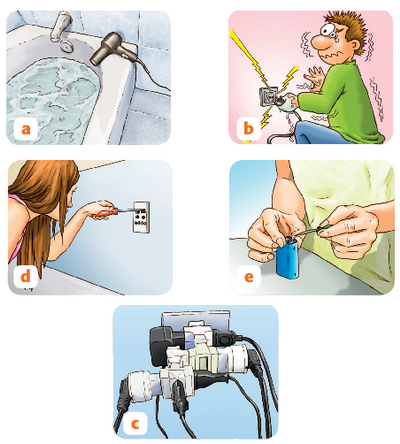 a

b

d

e

c